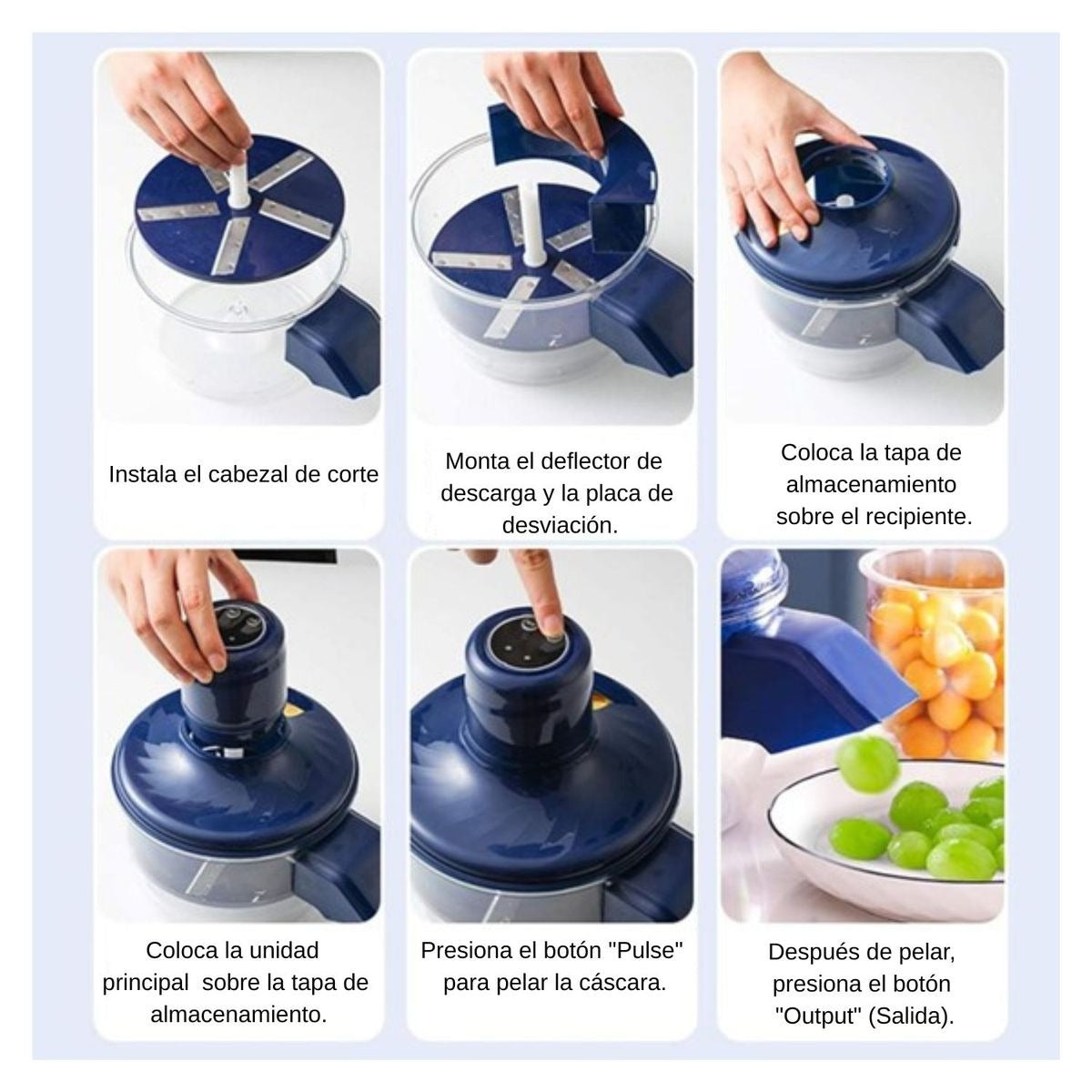 Instala el cabezal de corte

Monta el deflector de descarga y la placa de desviación.

Coloca la tapa de almacenamiento sobre el recipiente.

Coloca la unidad principal sobre la tapa de almacenamiento.

Presiona el botón "Pulse" para pelar la cáscara.

Después de pelar, presiona el botón "Output" (Salida).