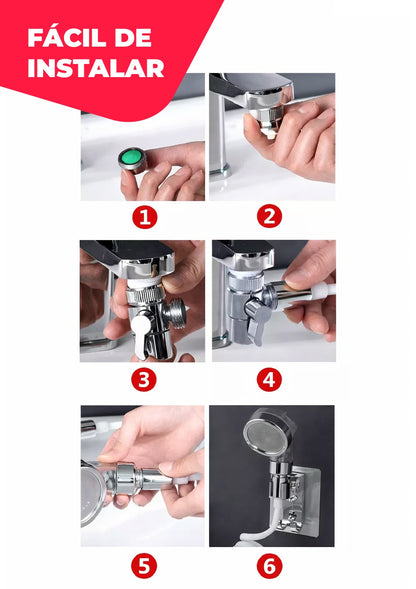 FÁCIL DE INSTALAR

1

2

3

4

5

6