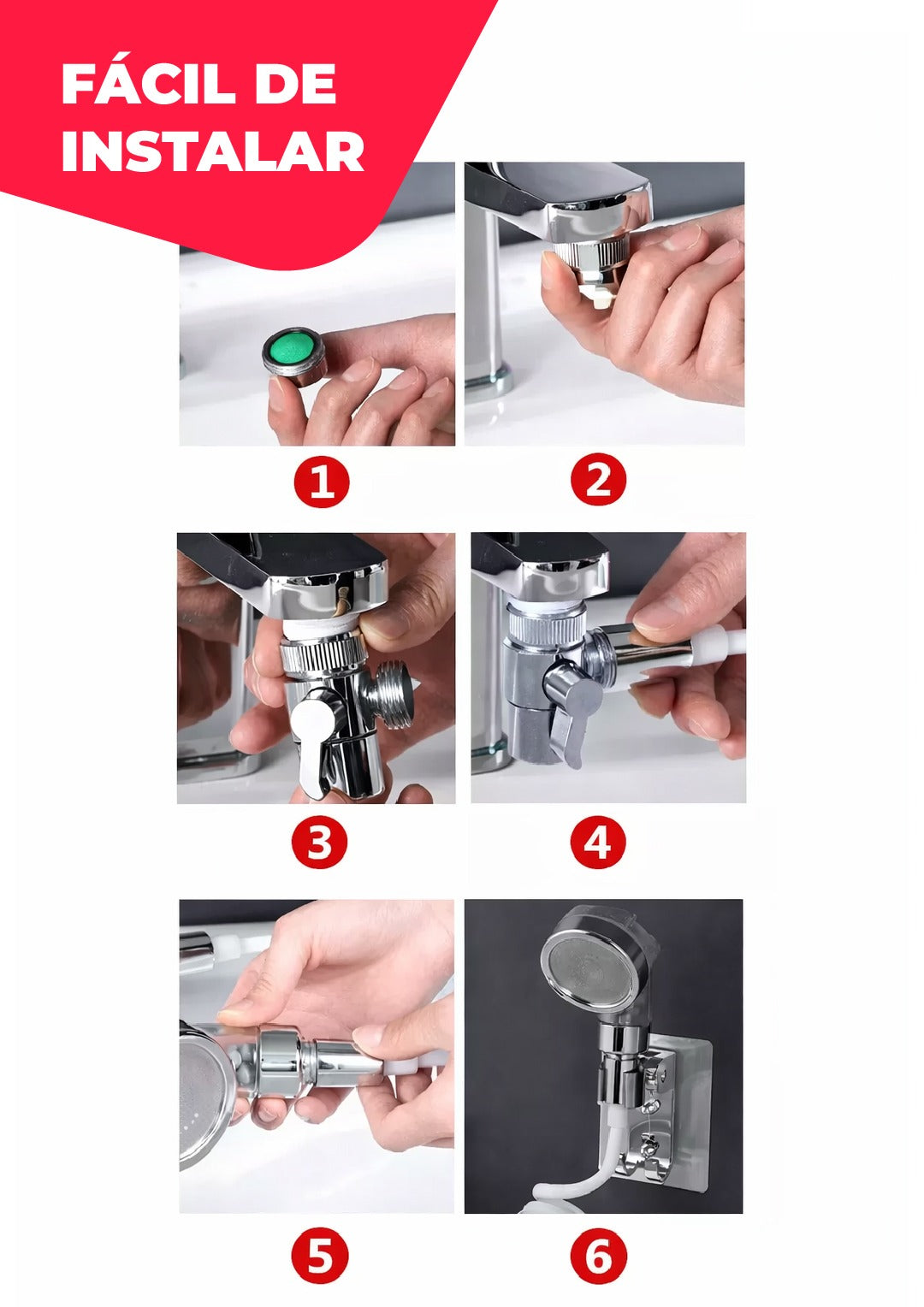 FÁCIL DE INSTALAR

1

2

3

4

5

6