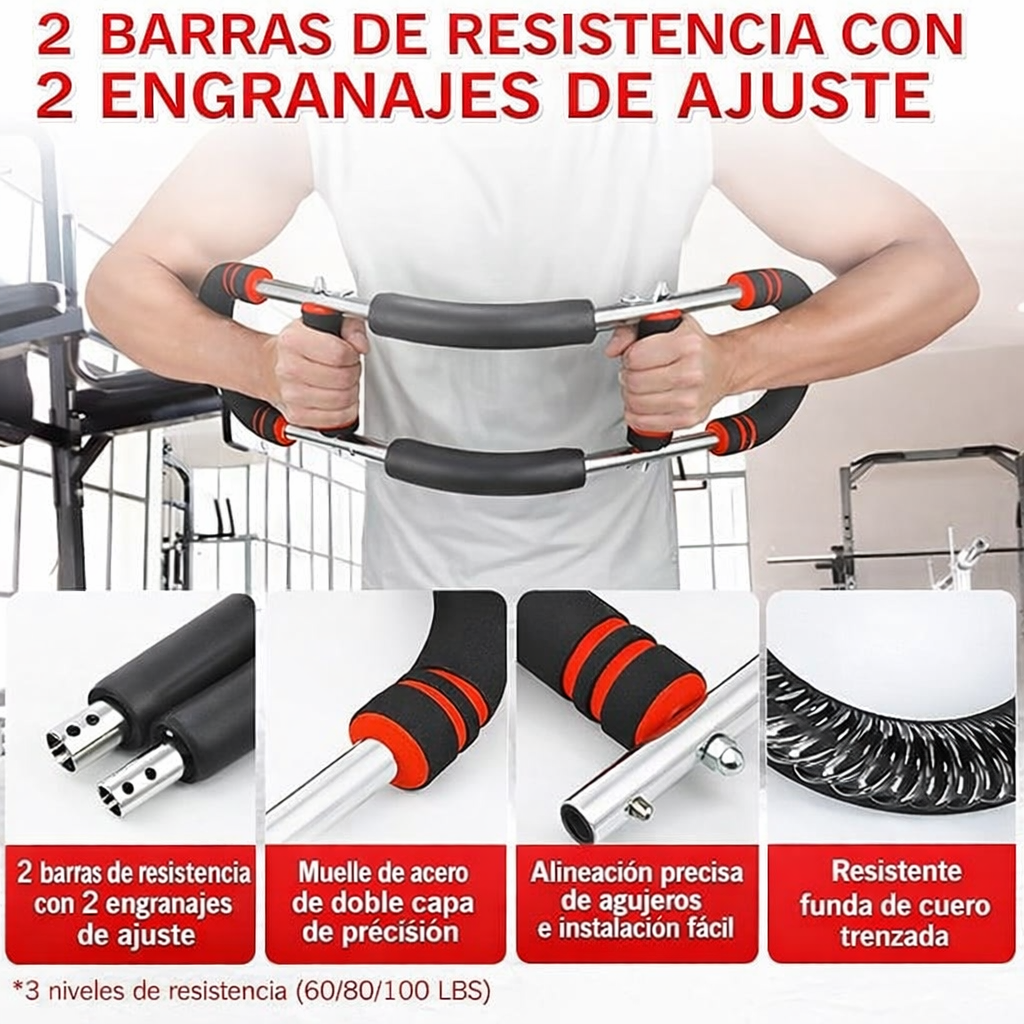 2 BARRAS DE RESISTENCIA CON
2 ENGRANAJES DE AJUSTE

2 barras de resistencia con 2 engranajes de ajuste

Muelle de acero de doble capa de précisión

Alineación precisa de agujeros e instalación fácil

Resistente funda de cuero trenzada

*3 niveles de resistencia (60/80/100 LBS)